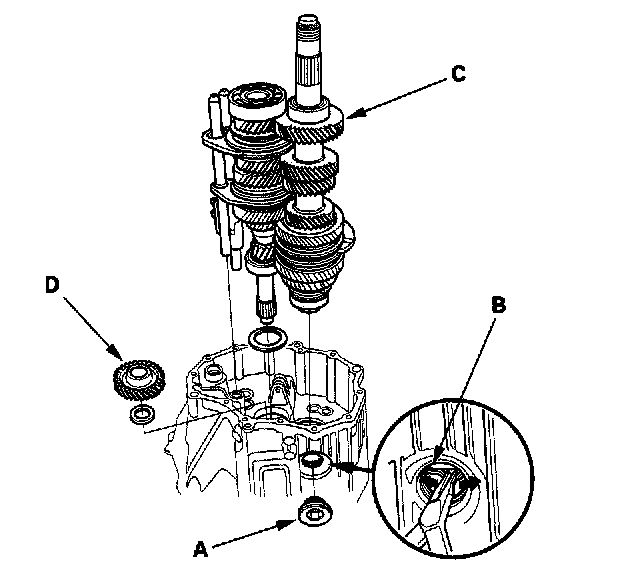 C

D

B

A