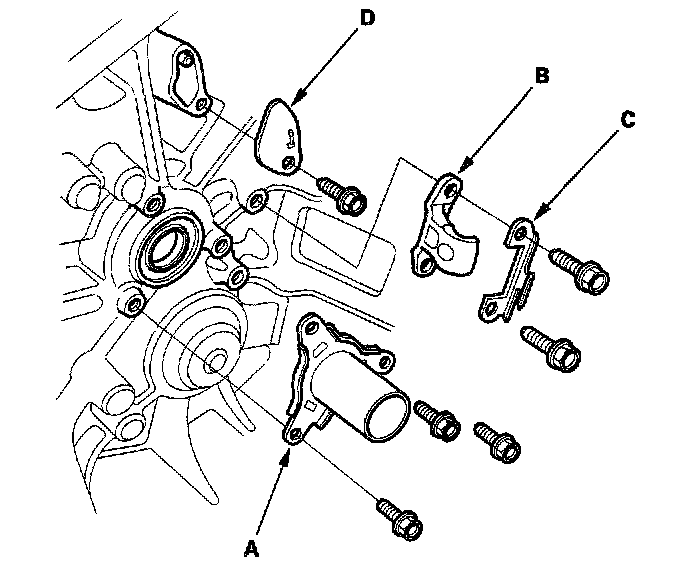 D
B
C
A