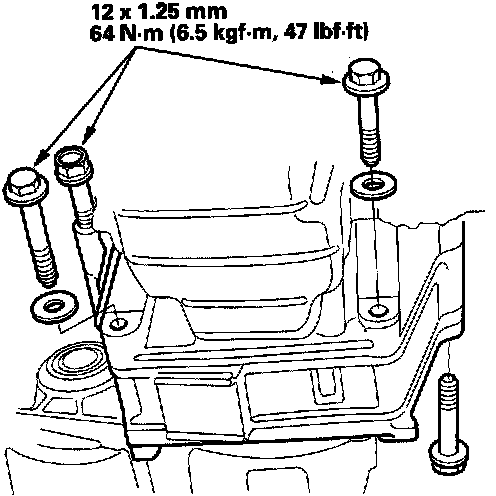 12 x 1.25 mm
64 N·m (6.5 kgf·m, 47 lbf·ft)