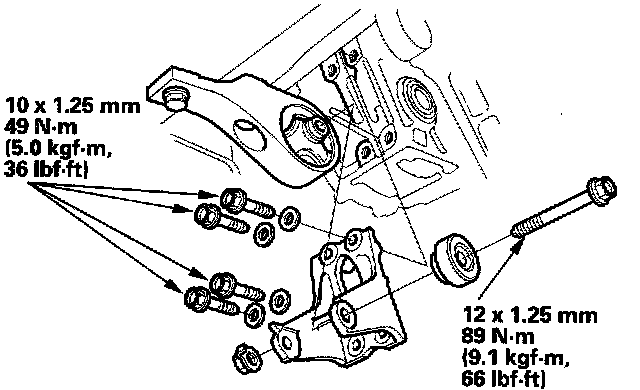 10 x 1.25 mm
49 N·m
(5.0 kgf·m,
36 lbf·ft)

12 x 1.25 mm
89 N·m
(9.1 kgf·m,
66 lbf·ft)