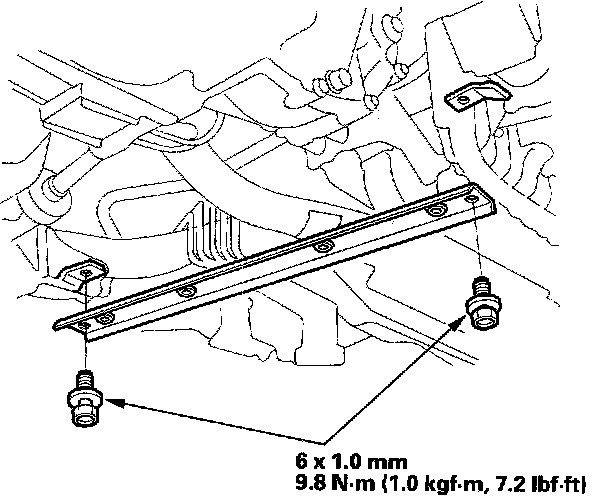 6 x 1.0 mm
9.8 N·m (1.0 kgf·m, 7.2 lbf·ft)