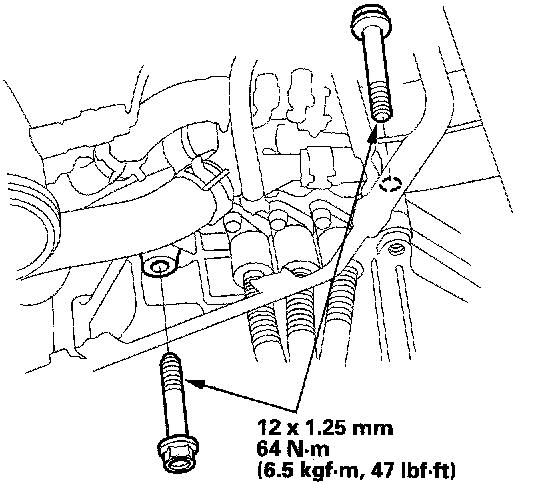 12 x 1.25 mm
64 N·m
(6.5 kgf·m, 47 lbf·ft)