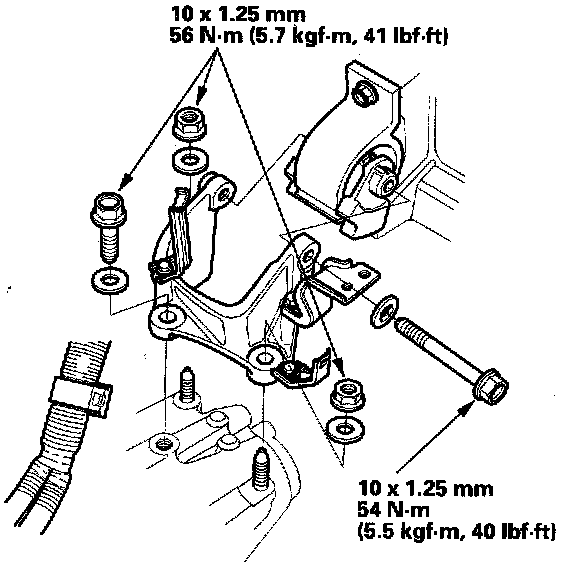 10 x 1.25 mm
56 N·m (5.7 kgf·m, 41 lbf·ft)

10 x 1.25 mm
54 N·m
(5.5 kgf·m, 40 lbf·ft)