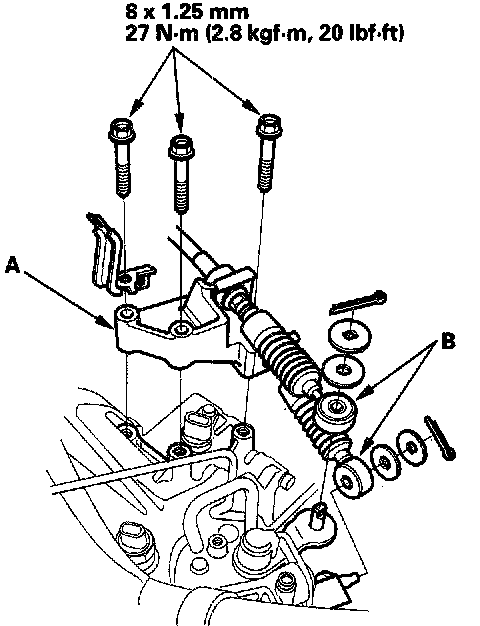 8 x 1.25 mm
27 N·m (2.8 kgf·m, 20 lbf·ft)

A

B