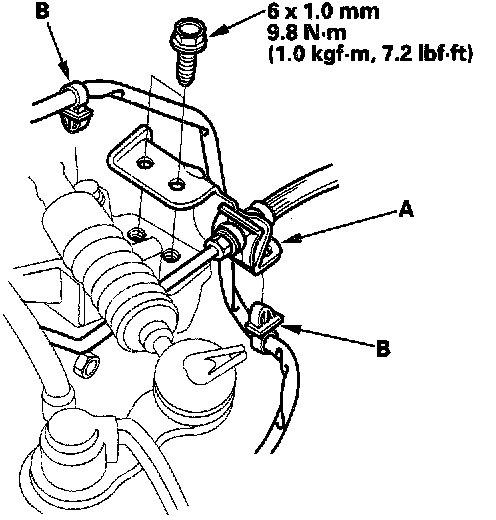 B

6 x 1.0 mm
9.8 N·m
(1.0 kgf·m, 7.2 lbf·ft)

A

B