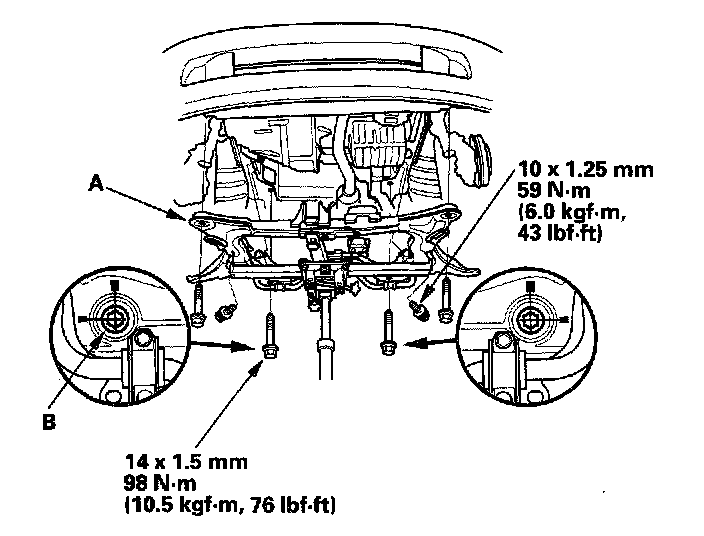 A

10 x 1.25 mm
59 N·m
(6.0 kgf·m,
43 lbf·ft)

B

14 x 1.5 mm
98 N·m
(10.5 kgf·m, 76 lbf·ft)