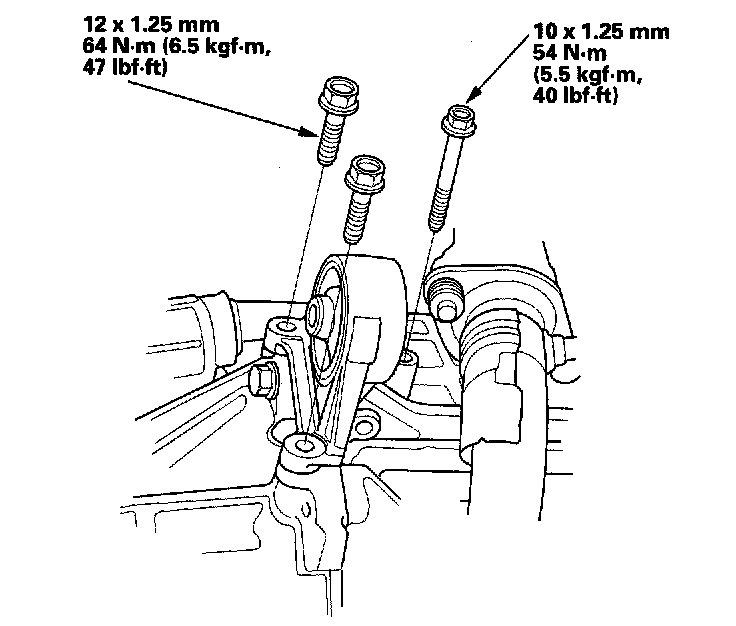 12 x 1.25 mm
64 N·m (6.5 kgf·m,
47 lbf·ft)

10 x 1.25 mm
54 N·m
(5.5 kgf·m,
40 lbf·ft)