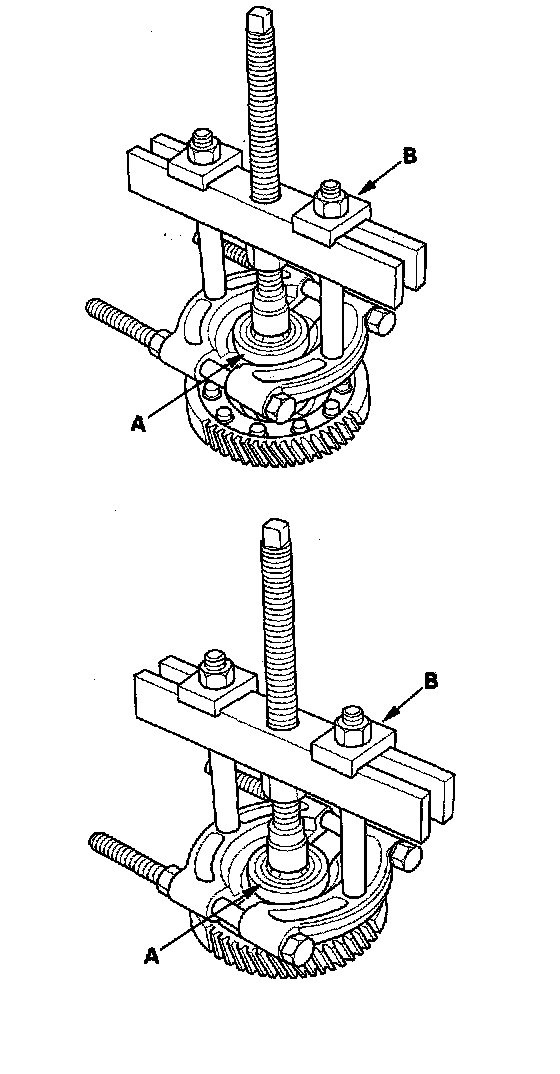 B
A
B
A