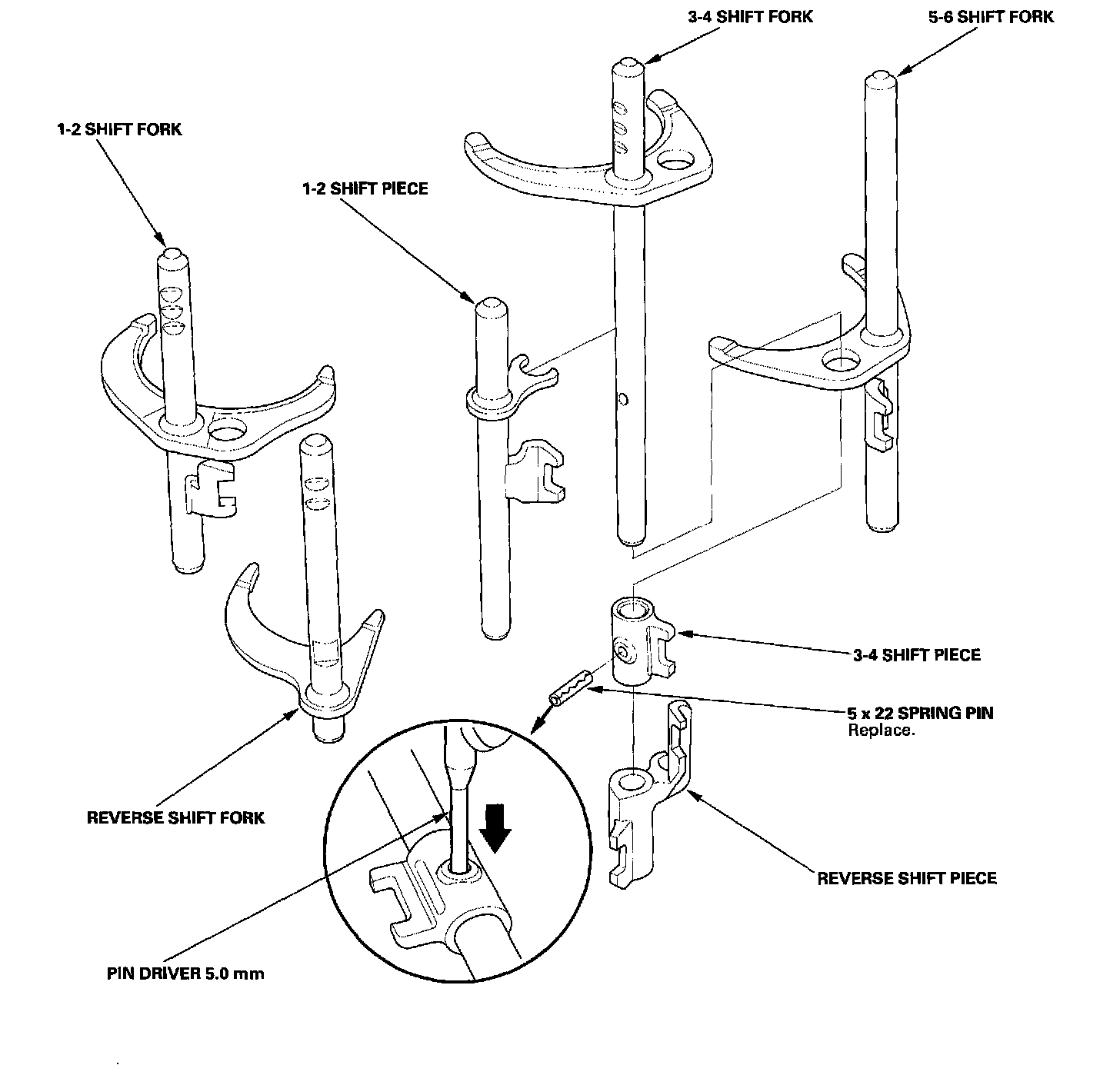 3-4 SHIFT FORK

5-6 SHIFT FORK

1-2 SHIFT FORK

1-2 SHIFT PIECE

3-4 SHIFT PIECE

5 x 22 SPRING PIN
Replace.

REVERSE SHIFT FORK

REVERSE SHIFT PIECE

PIN DRIVER 5.0 mm