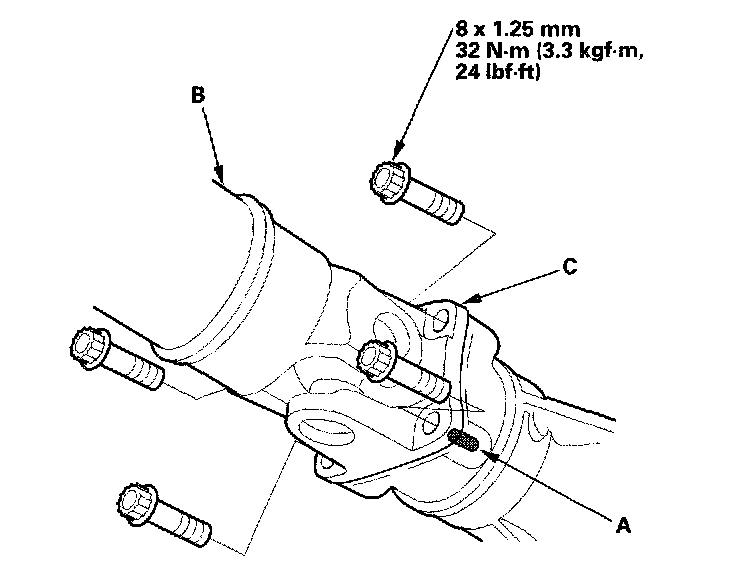 8 x 1.25 mm
32 N·m (3.3 kgf·m,
24 lbf·ft)

B

C

A