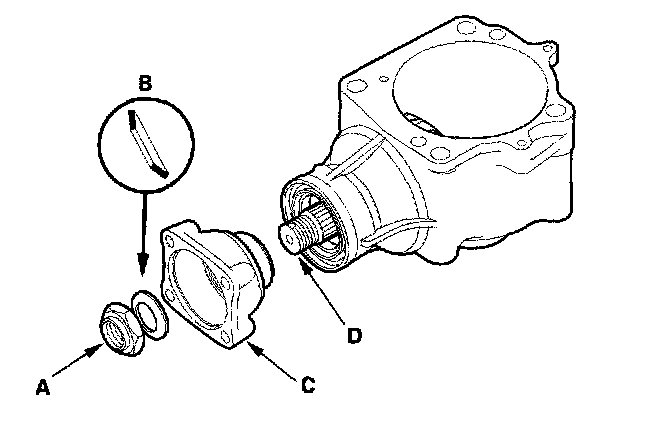 B

D

A

C