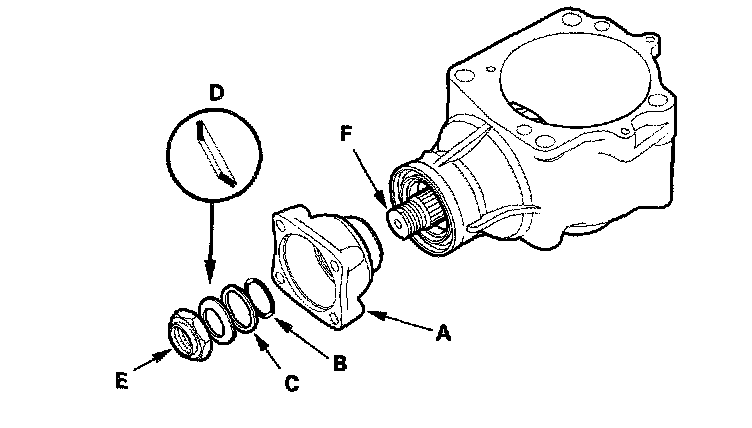 D
F
A
B
C
E