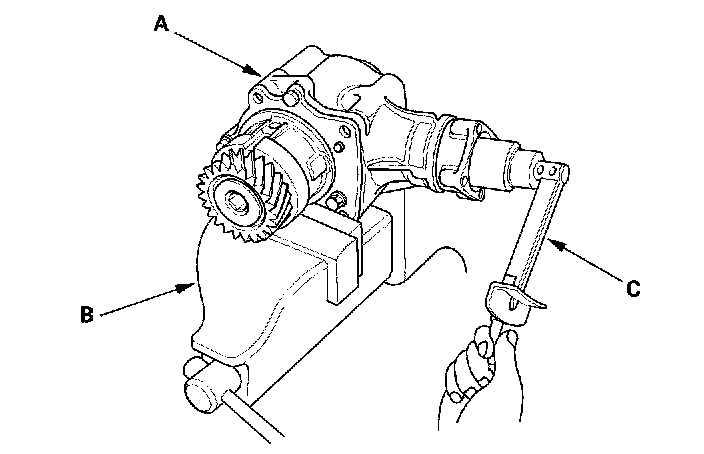 A

B

C