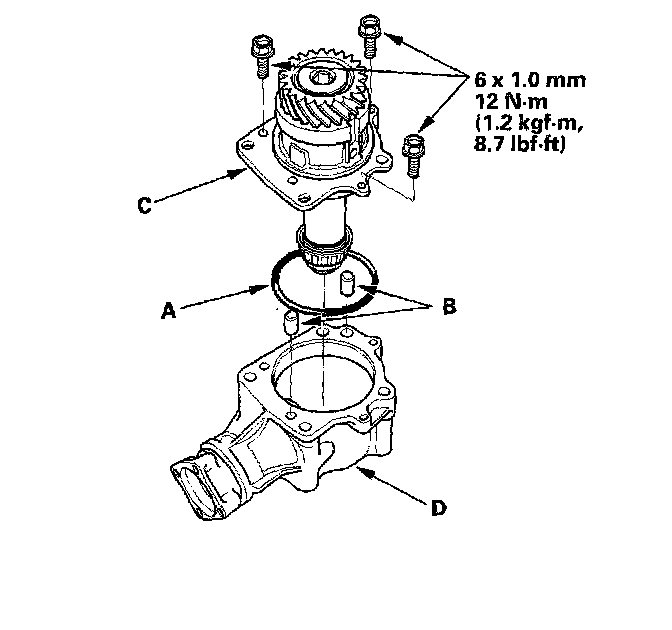 6 x 1.0 mm
12 N·m
(1.2 kgf·m,
8.7 lbf·ft)

C

A

B

D