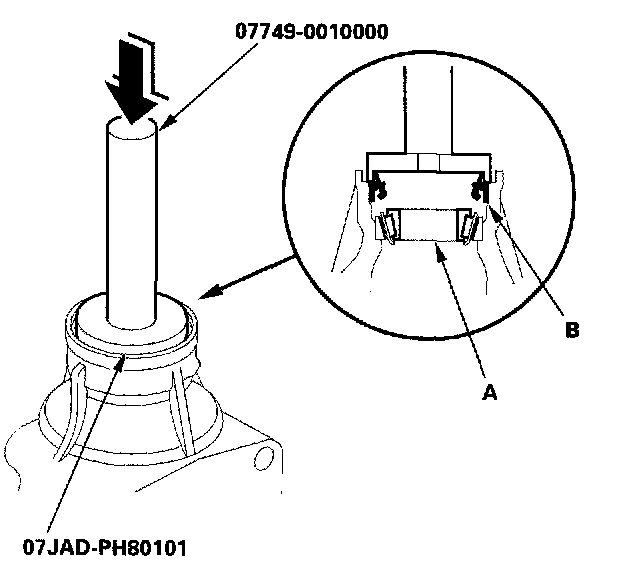 07749-0010000

B

A

07JAD-PH80101