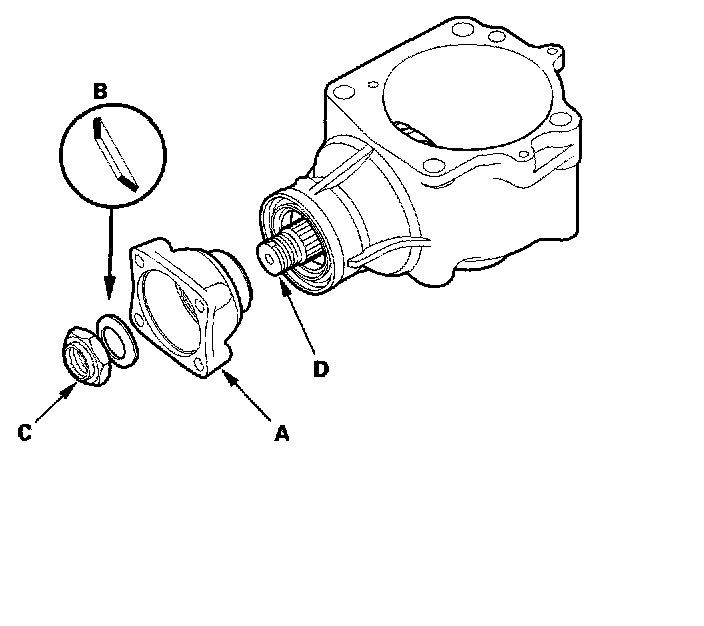 B
D
C
A