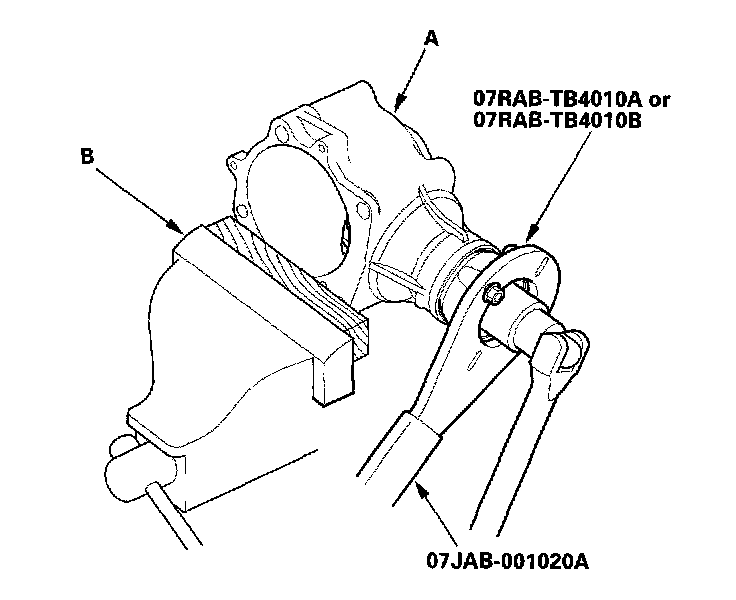 A

07RAB-TB4010A or
07RAB-TB4010B

B

07JAB-001020A