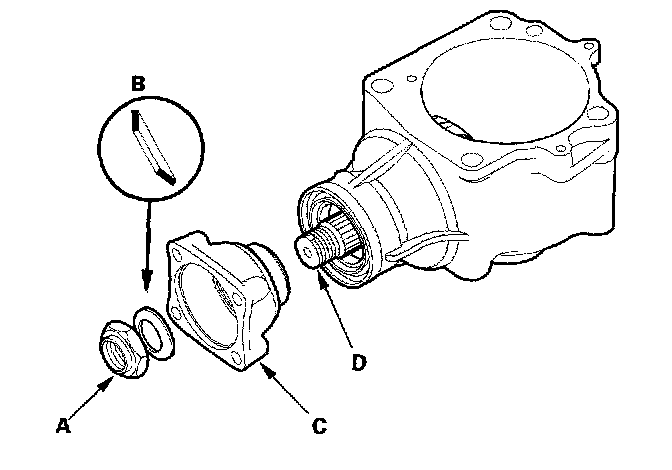 B

D

A

C