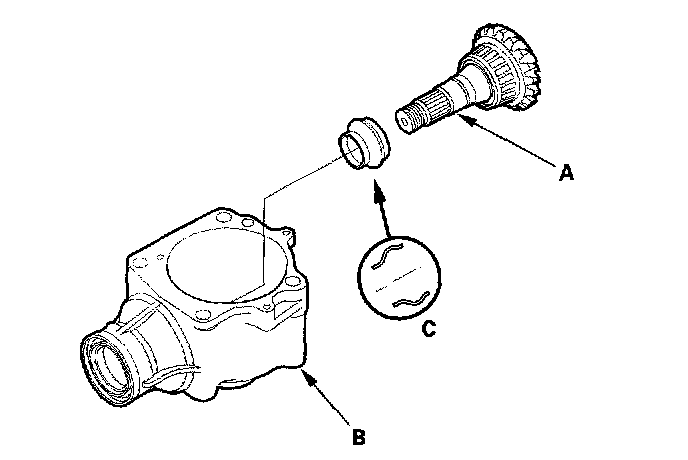 A

C

B