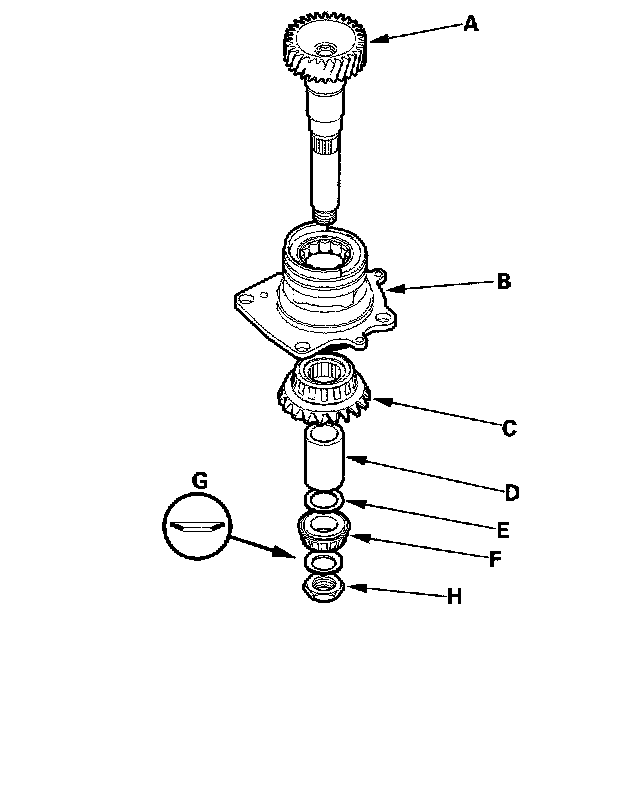 A
B
C
D
G
E
F
H