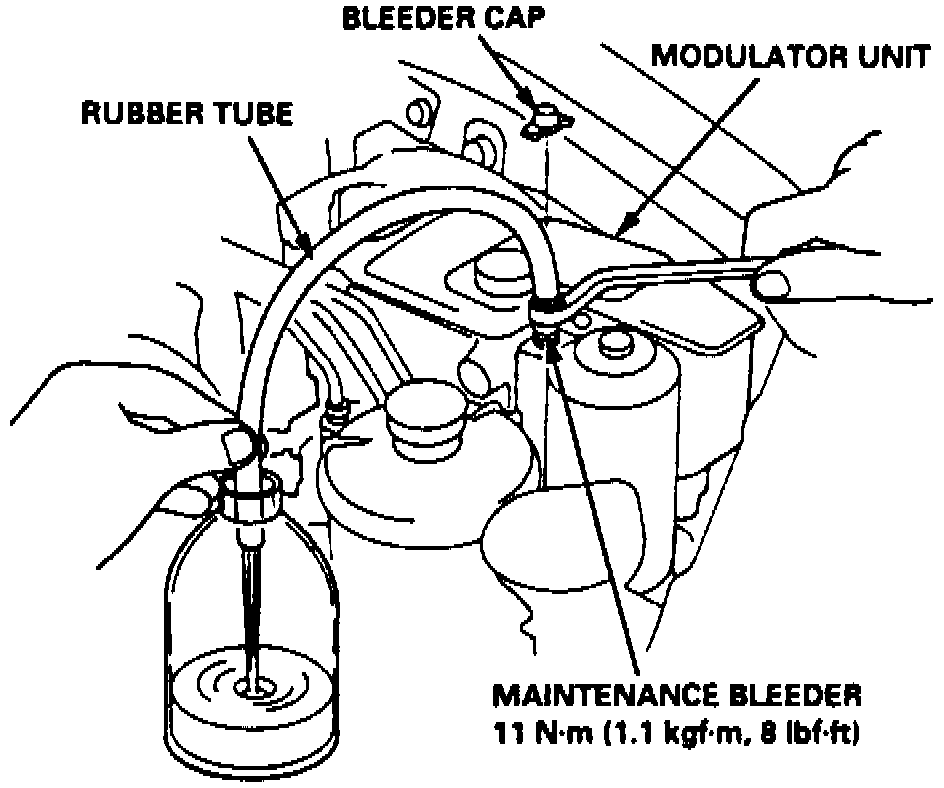 BLEEDER CAP

MODULATOR UNIT

RUBBER TUBE

MAINTENANCE BLEEDER
11 N·m (1.1 kgf·m, 8 lbf·ft)