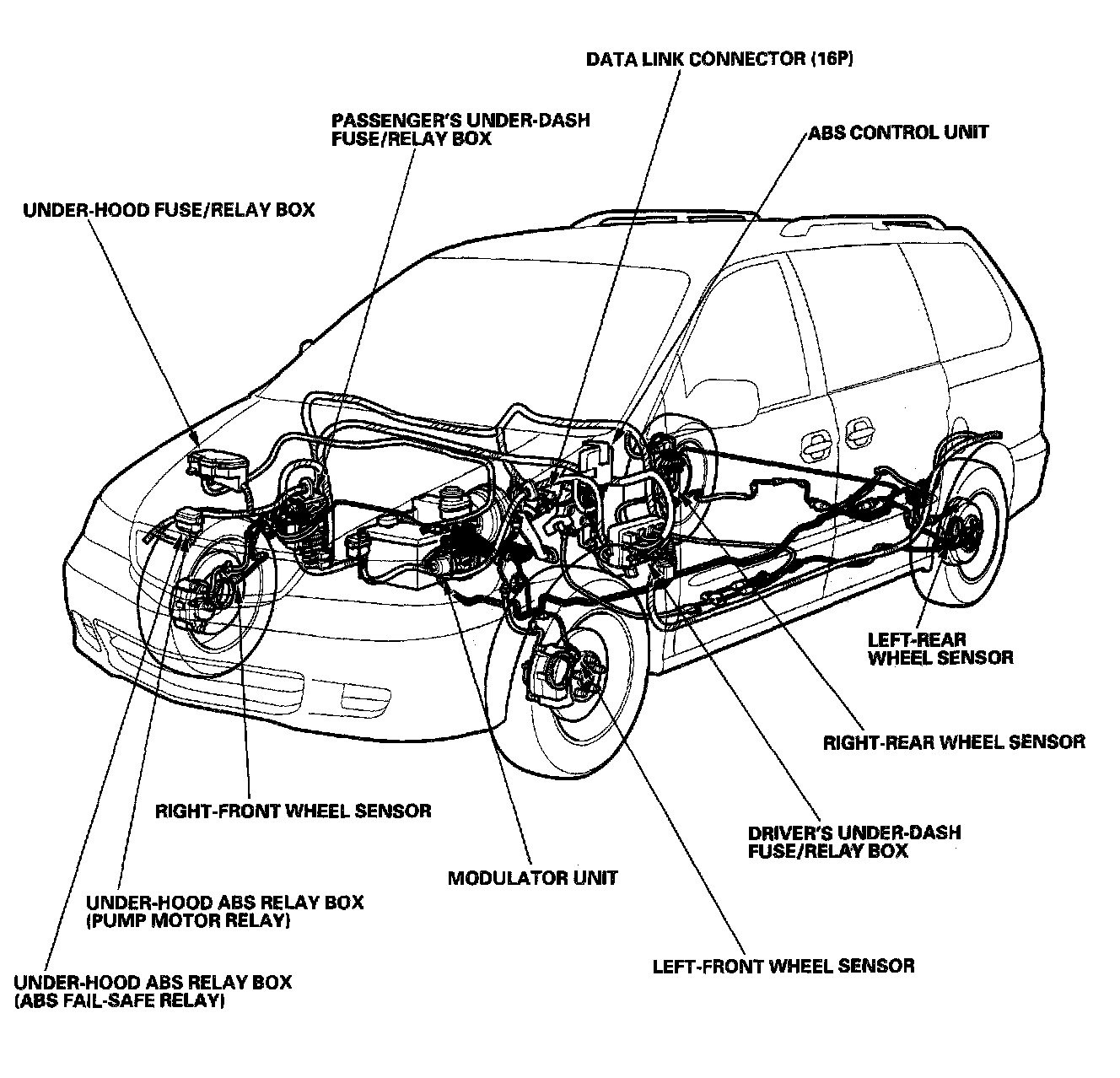 DATA LINK CONNECTOR (16P)

PASSENGER'S UNDER-DASH FUSE/RELAY BOX

ABS CONTROL UNIT

UNDER-HOOD FUSE/RELAY BOX

LEFT-REAR WHEEL SENSOR

RIGHT-REAR WHEEL SENSOR

RIGHT-FRONT WHEEL SENSOR

DRIVER'S UNDER-DASH FUSE/RELAY BOX

MODULATOR UNIT

UNDER-HOOD ABS RELAY BOX (PUMP MOTOR RELAY)

LEFT-FRONT WHEEL SENSOR

UNDER-HOOD ABS RELAY BOX (ABS FAIL-SAFE RELAY)