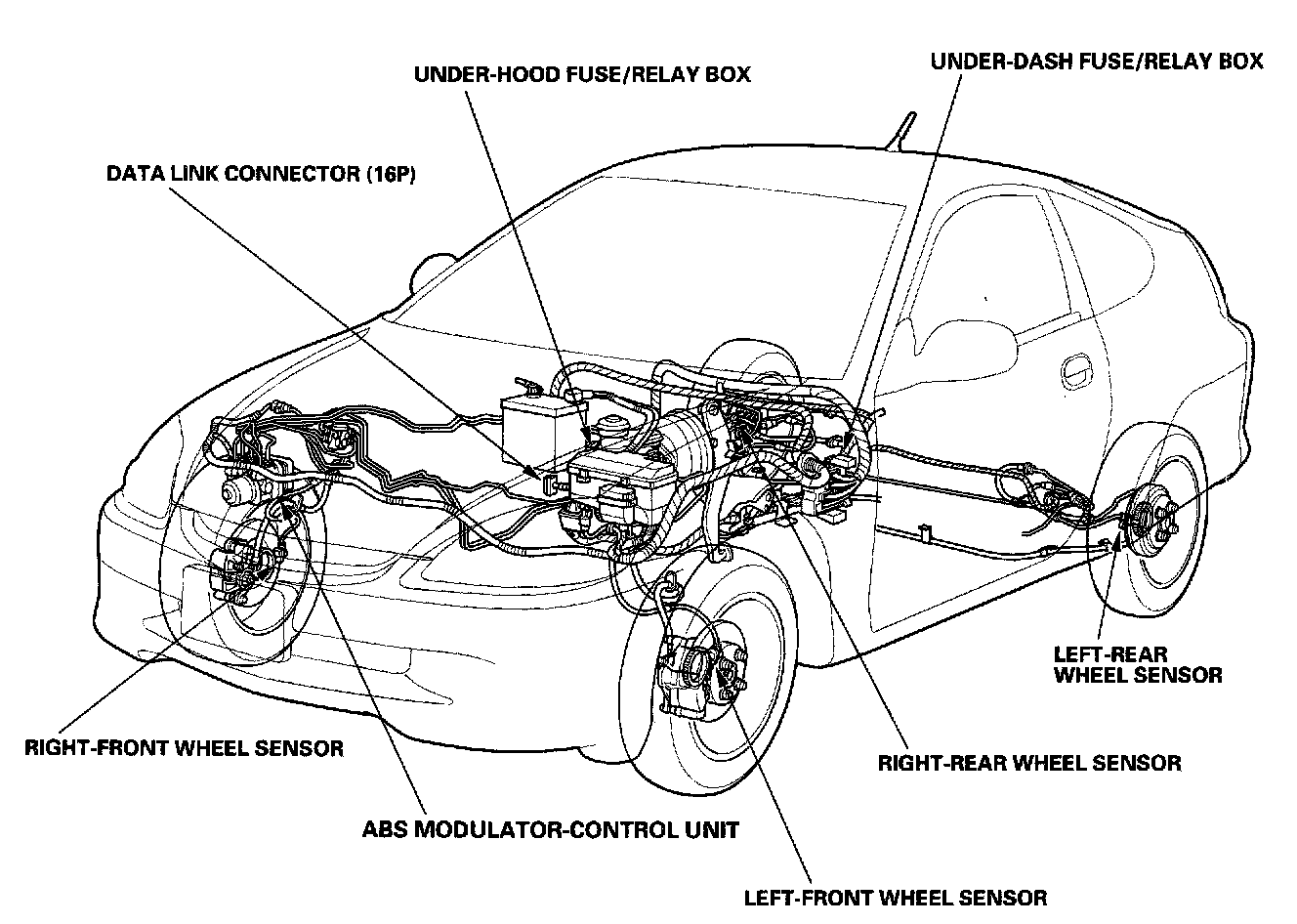 UNDER-HOOD FUSE/RELAY BOX

UNDER-DASH FUSE/RELAY BOX

DATA LINK CONNECTOR (16P)

LEFT-REAR WHEEL SENSOR

RIGHT-FRONT WHEEL SENSOR

RIGHT-REAR WHEEL SENSOR

ABS MODULATOR-CONTROL UNIT

LEFT-FRONT WHEEL SENSOR