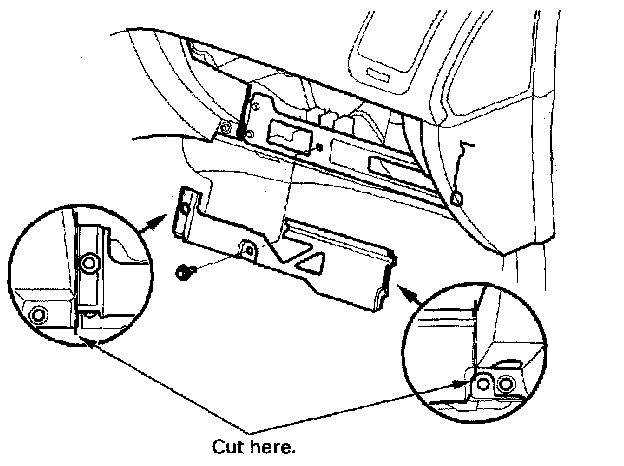 Cut here.