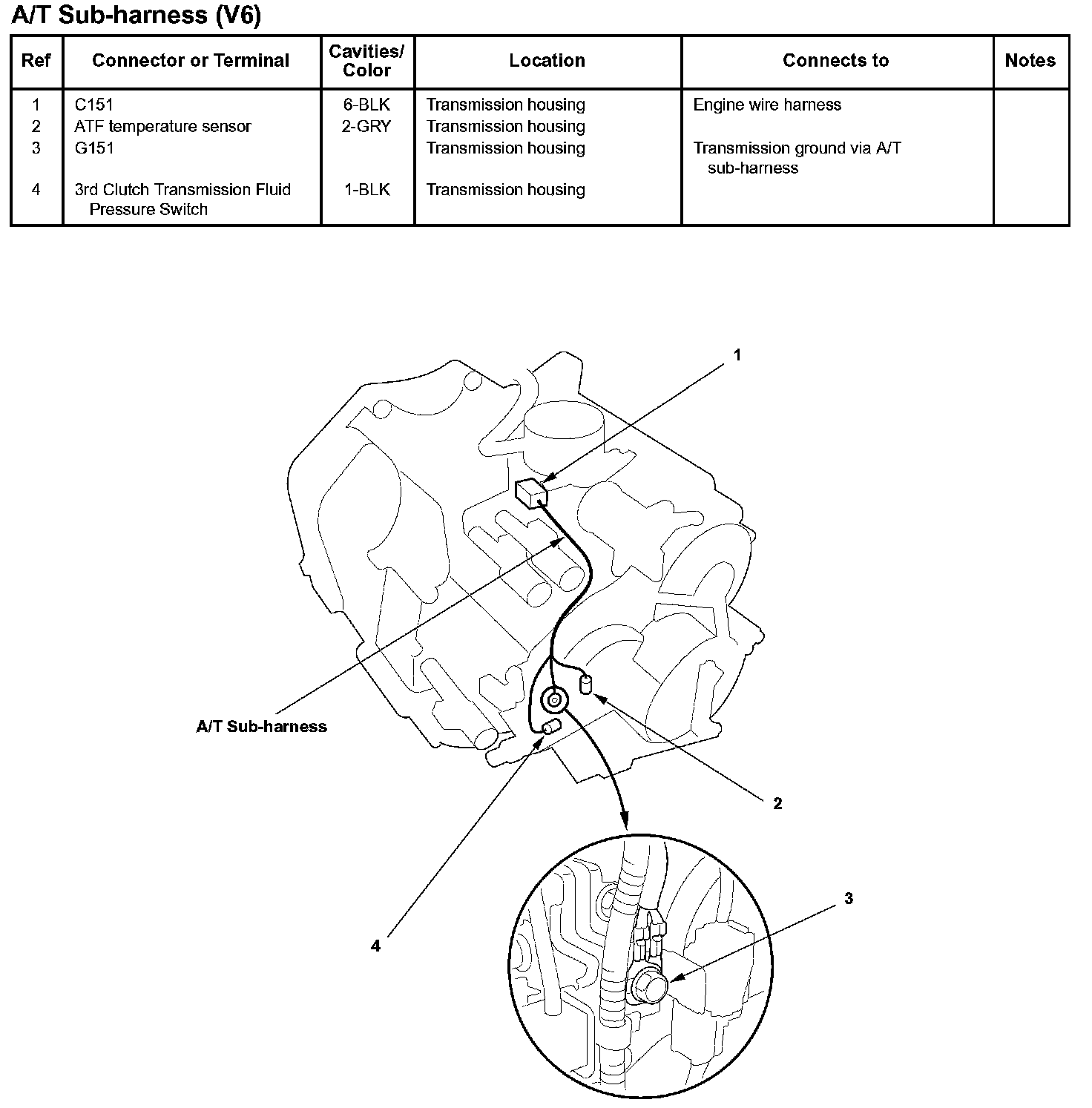 A/T Sub-harness (V6)

| Ref | Connector or Terminal | Cavities/ Color | Location | Connects to | Notes |
|---|---|---|---|---|---|
| 1 | C151 | 6-BLK | Transmission housing | Engine wire harness | |
| 2 | ATF temperature sensor | 2-GRY | Transmission housing | | |
| 3 | G151 | | Transmission housing | Transmission ground via A/T sub-harness | |
| 4 | 3rd Clutch Transmission Fluid Pressure Switch | 1-BLK | Transmission housing | | |

1

A/T Sub-harness

2

4

3