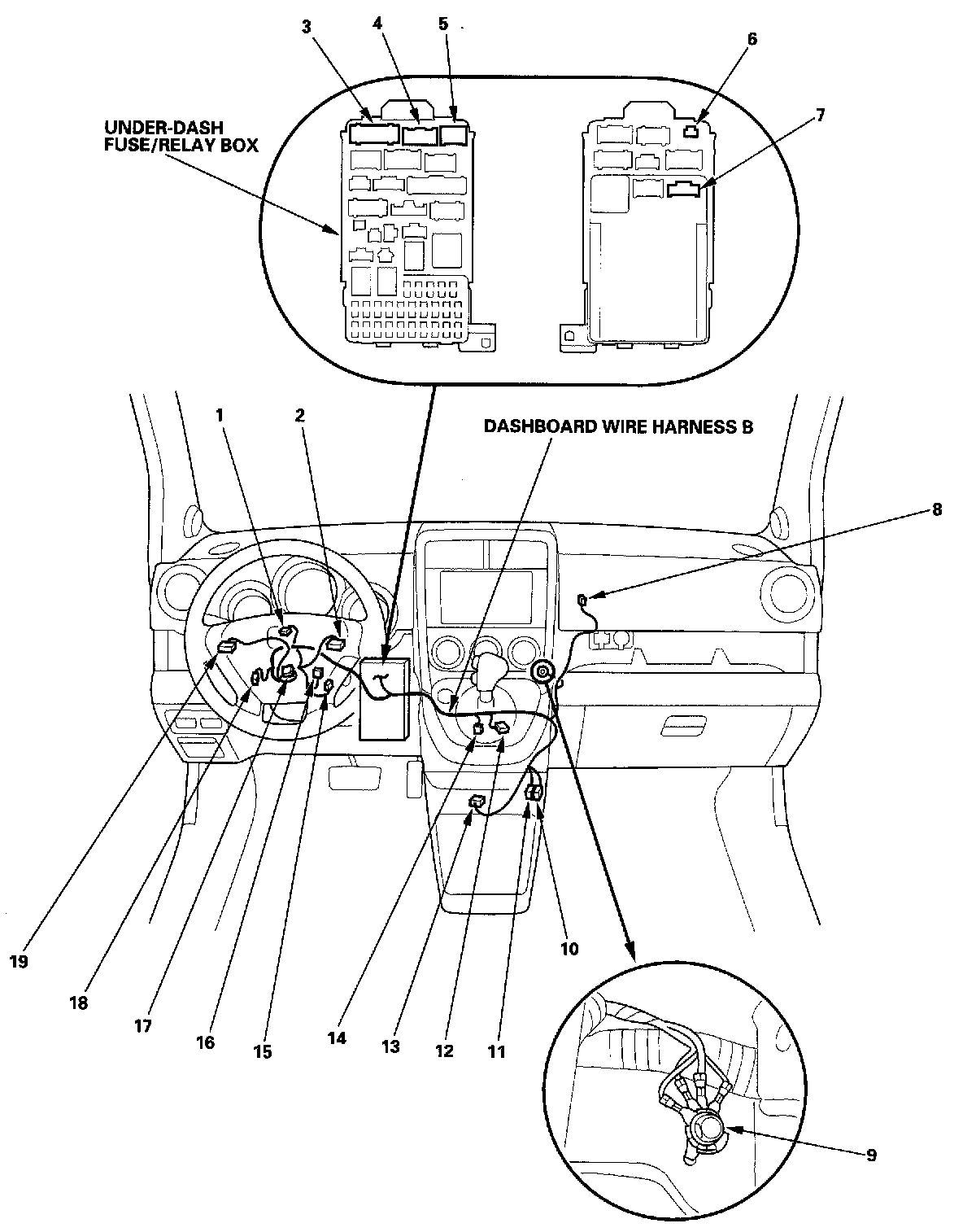 3
4
5
6
7
UNDER-DASH FUSE/RELAY BOX
1
2
DASHBOARD WIRE HARNESS B
8
19
18
17
16
15
14
13
12
11
10
9