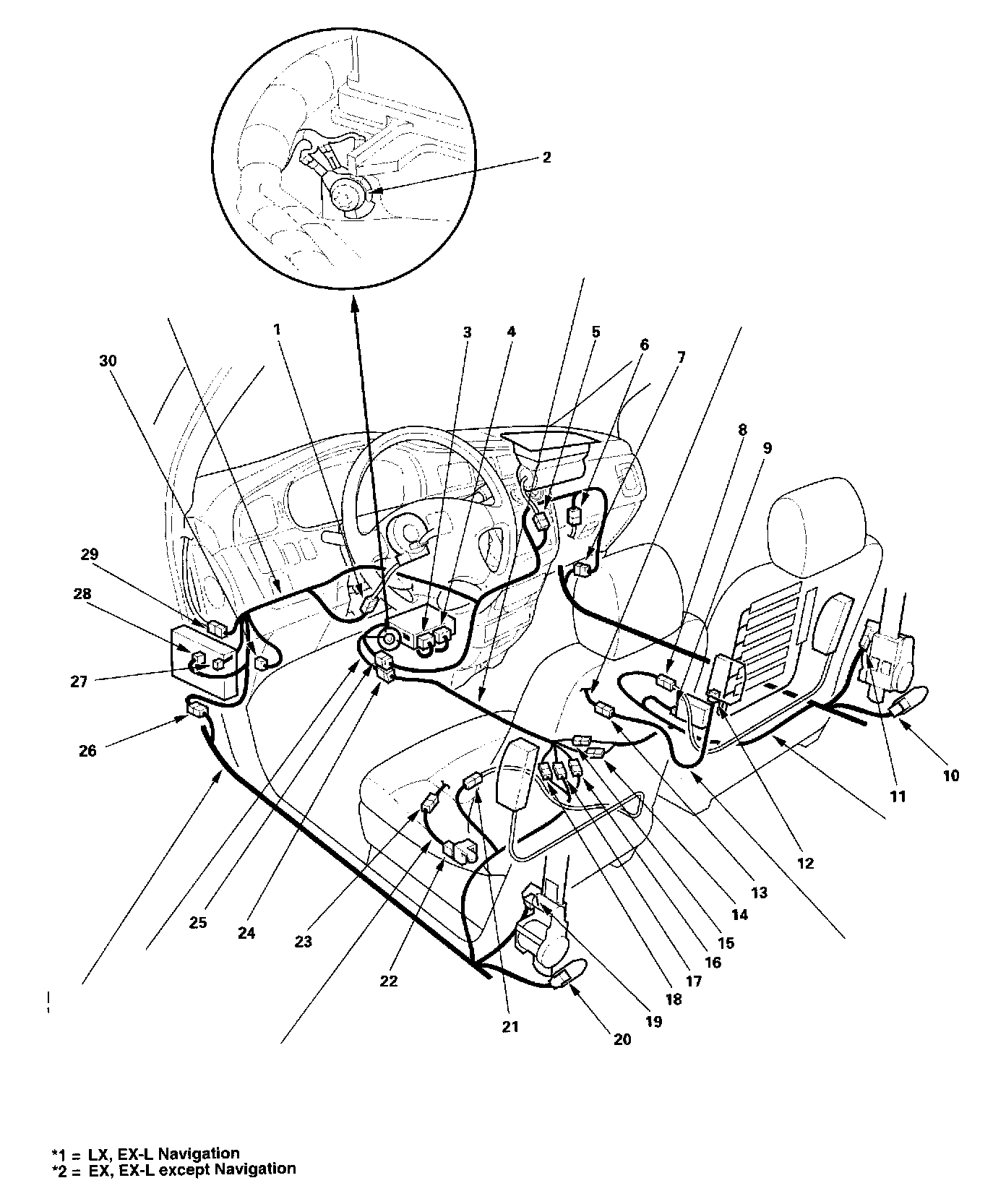 2

1
3
4
5
6
7
30
8
9
29
28
27
26
10
11
12
13
14
15
16
17
18
19
20
21
22
23
24
25

*1 = LX, EX-L Navigation
*2 = EX, EX-L except Navigation