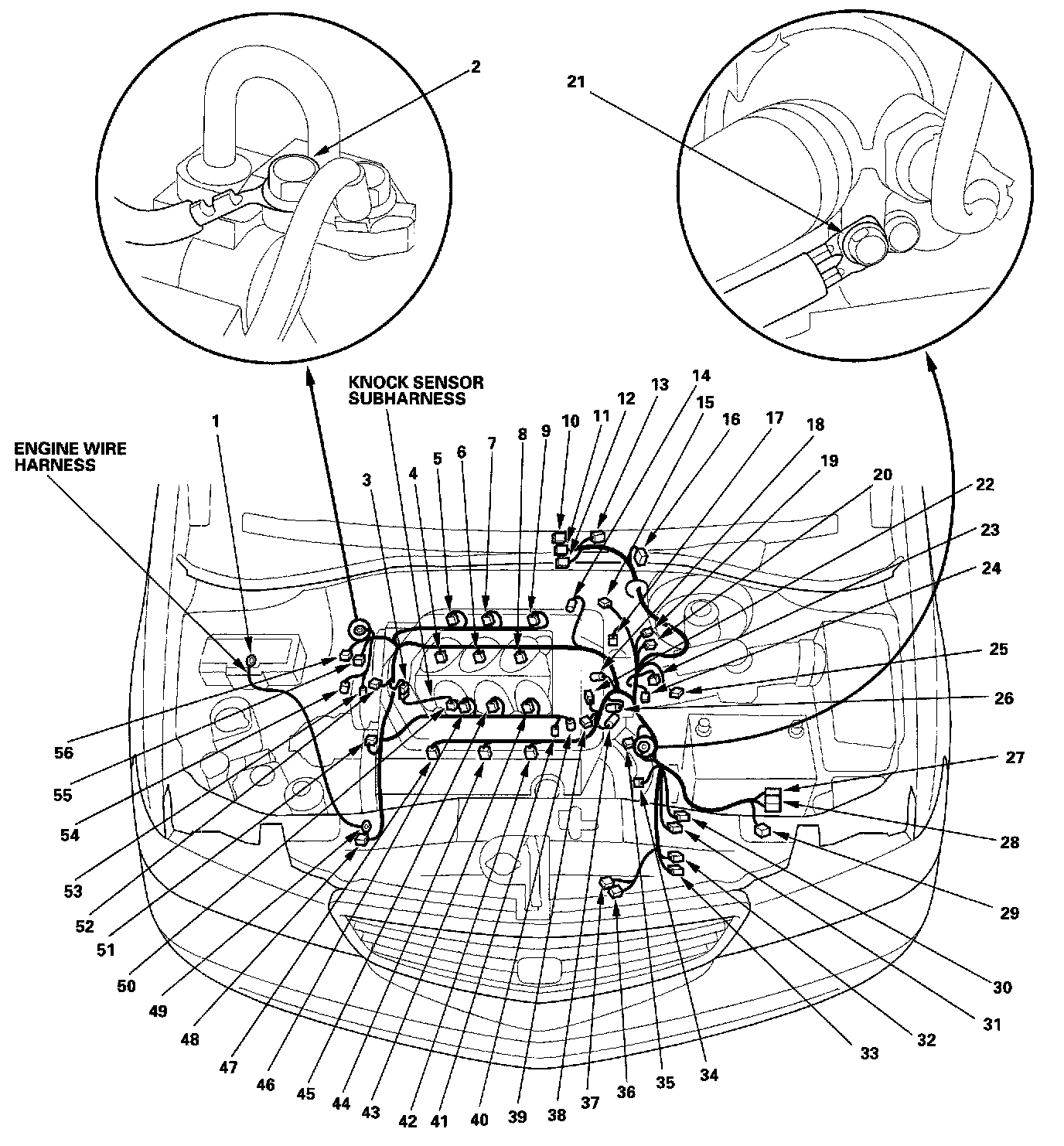 2

21

KNOCK SENSOR SUBHARNESS

ENGINE WIRE HARNESS

1

3

4

5

6

7

8

9

10

11

12

13

14

15

16

17

18

19

20

22

23

24

25

26

27

28

29

30

31

32

33

34

35

36

37

38

39

40

41

42

43

44

45

46

47

48

49

50

51

52

53

54

55

56