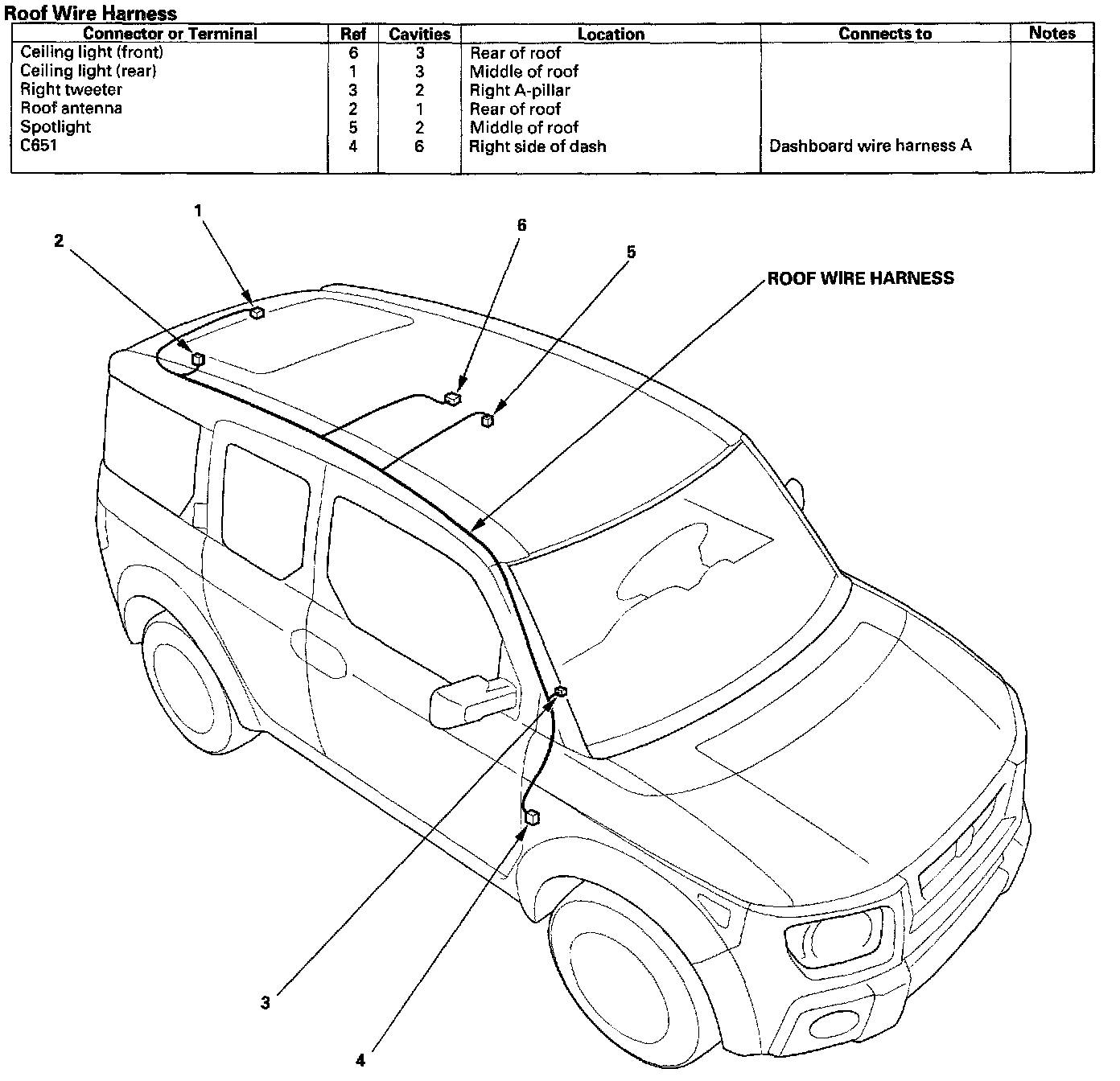 Roof Wire Harness

| Connector or Terminal | Ref | Cavities | Location | Connects to | Notes |
|---|---|---|---|---|---|
| Ceiling light (front) | 6 | 3 | Rear of roof | | |
| Ceiling light (rear) | 1 | 3 | Middle of roof | | |
| Right tweeter | 3 | 2 | Right A-pillar | | |
| Roof antenna | 2 | 1 | Rear of roof | | |
| Spotlight | 5 | 2 | Middle of roof | | |
| C651 | 4 | 6 | Right side of dash | Dashboard wire harness A | |

1
2
6
5
ROOF WIRE HARNESS
3
4