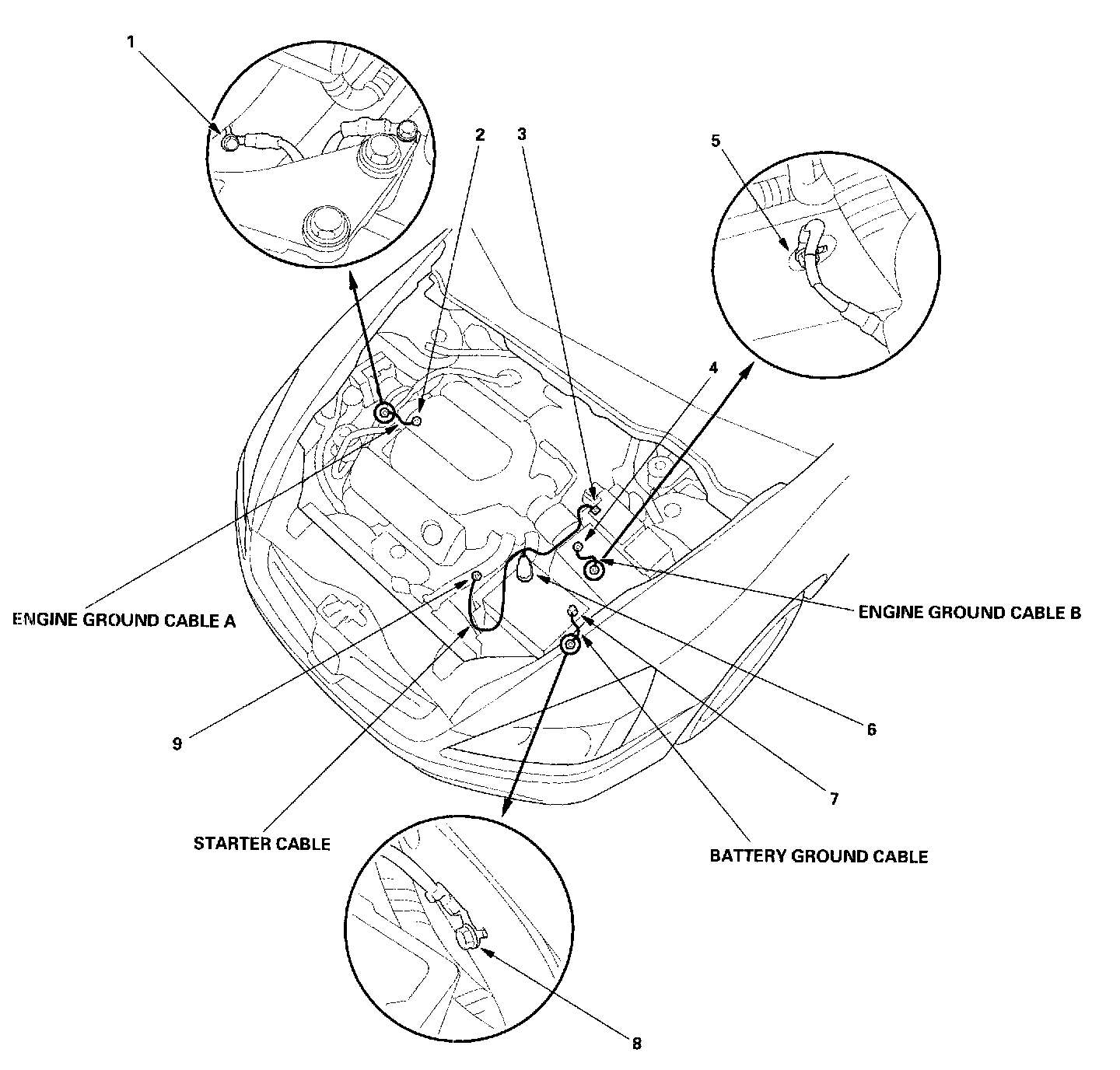 1

2

3

5

4

ENGINE GROUND CABLE A

ENGINE GROUND CABLE B

9

6

7

STARTER CABLE

BATTERY GROUND CABLE

8