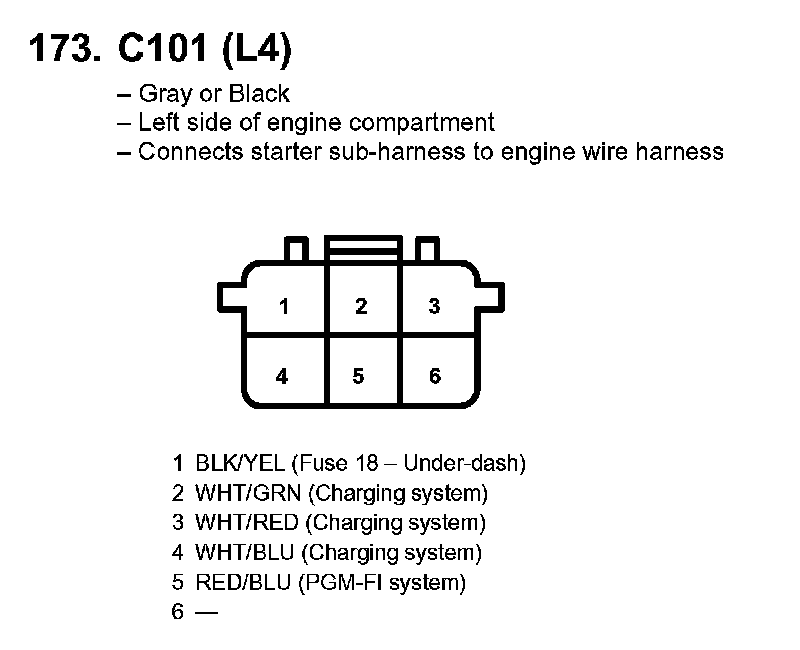 173. C101 (L4)

– Gray or Black
– Left side of engine compartment
– Connects starter sub-harness to engine wire harness

1
2
3
4
5
6

1 BLK/YEL (Fuse 18 – Under-dash)
2 WHT/GRN (Charging system)
3 WHT/RED (Charging system)
4 WHT/BLU (Charging system)
5 RED/BLU (PGM-FI system)
6 —