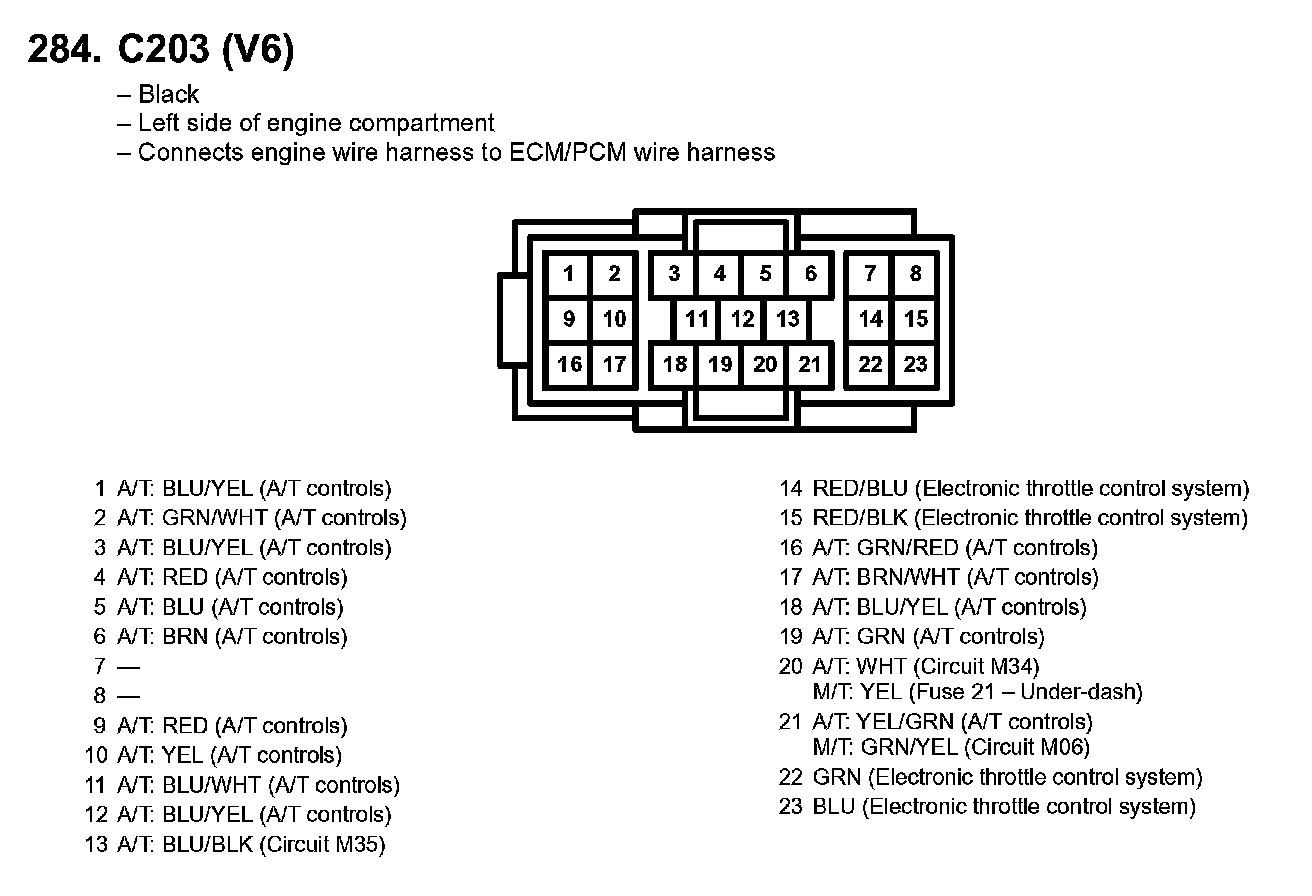 284. C203 (V6)

– Black
– Left side of engine compartment
– Connects engine wire harness to ECM/PCM wire harness

1 2 3 4 5 6 7 8
9 10 11 12 13 14 15
16 17 18 19 20 21 22 23

1 A/T: BLU/YEL (A/T controls)
2 A/T: GRN/WHT (A/T controls)
3 A/T: BLU/YEL (A/T controls)
4 A/T: RED (A/T controls)
5 A/T: BLU (A/T controls)
6 A/T: BRN (A/T controls)
7 —
8 —
9 A/T: RED (A/T controls)
10 A/T: YEL (A/T controls)
11 A/T: BLU/WHT (A/T controls)
12 A/T: BLU/YEL (A/T controls)
13 A/T: BLU/BLK (Circuit M35)

14 RED/BLU (Electronic throttle control system)
15 RED/BLK (Electronic throttle control system)
16 A/T: GRN/RED (A/T controls)
17 A/T: BRN/WHT (A/T controls)
18 A/T: BLU/YEL (A/T controls)
19 A/T: GRN (A/T controls)
20 A/T: WHT (Circuit M34)
M/T: YEL (Fuse 21 – Under-dash)
21 A/T: YEL/GRN (A/T controls)
M/T: GRN/YEL (Circuit M06)
22 GRN (Electronic throttle control system)
23 BLU (Electronic throttle control system)