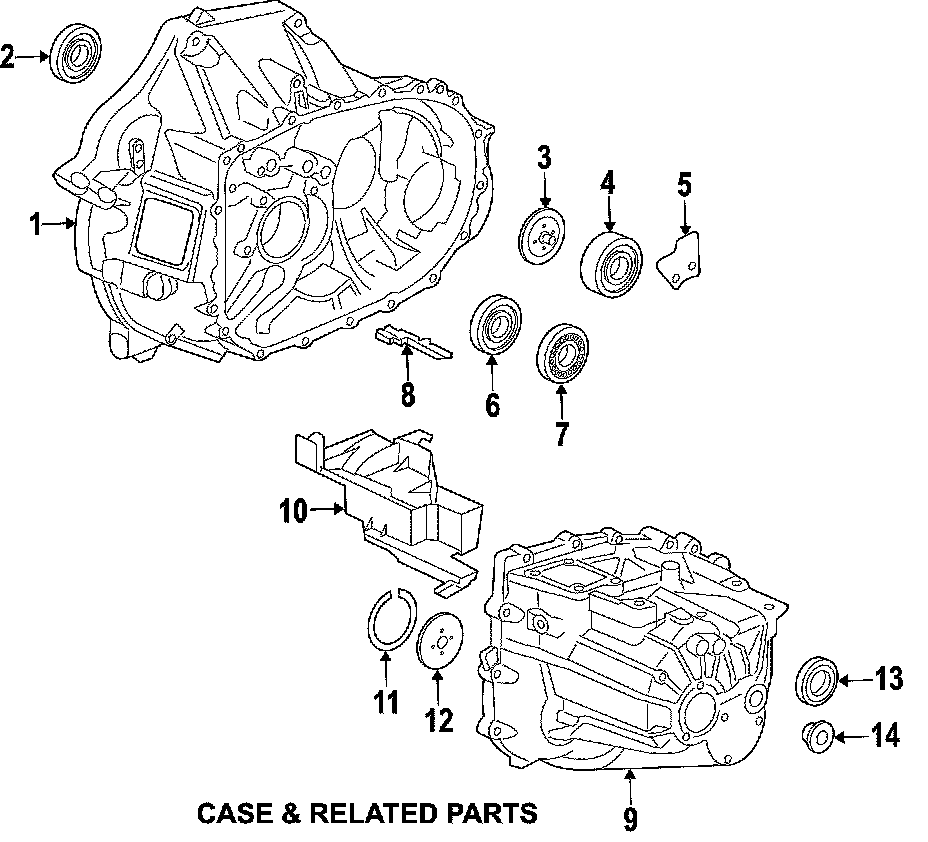 2
1
3
4
5
8
6
7
10
11
12
13
14
9
CASE & RELATED PARTS