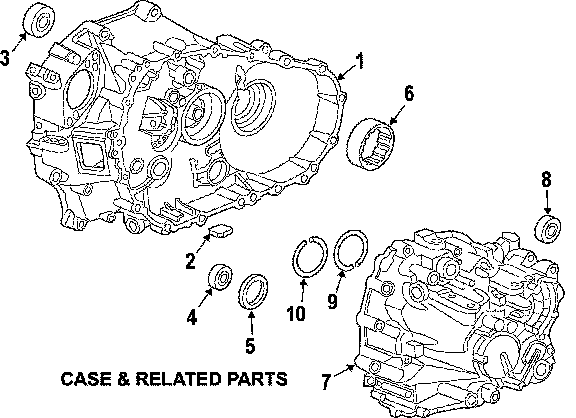 3
1
6
8
2
4
5
10
9
7
CASE & RELATED PARTS