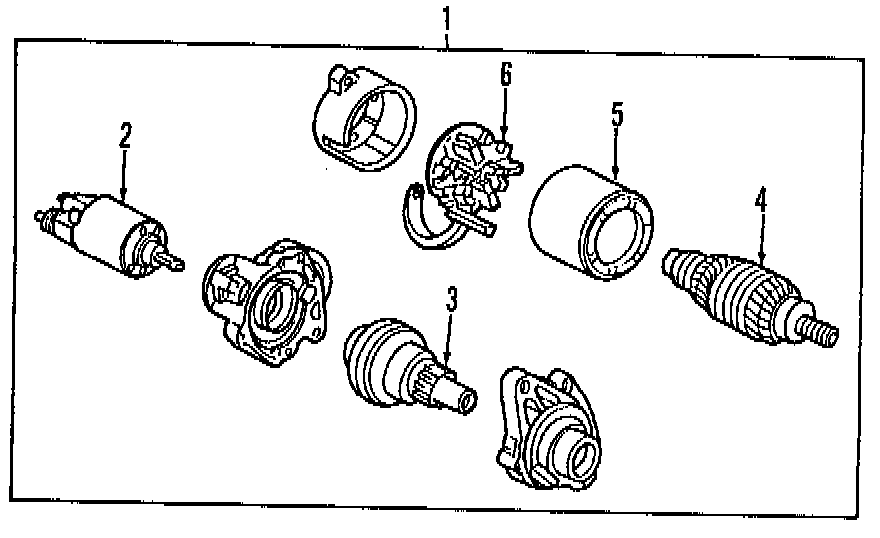 1
2
6
5
4
3