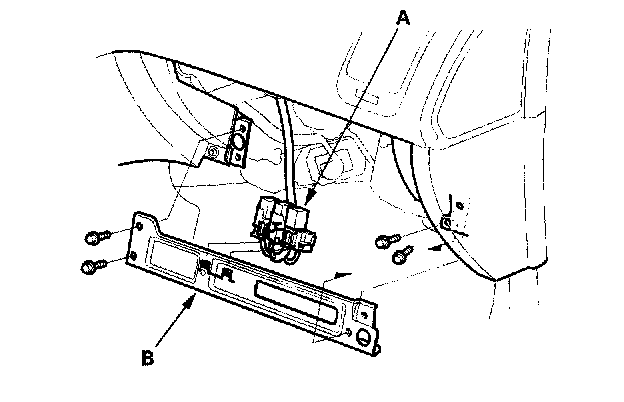 A

B