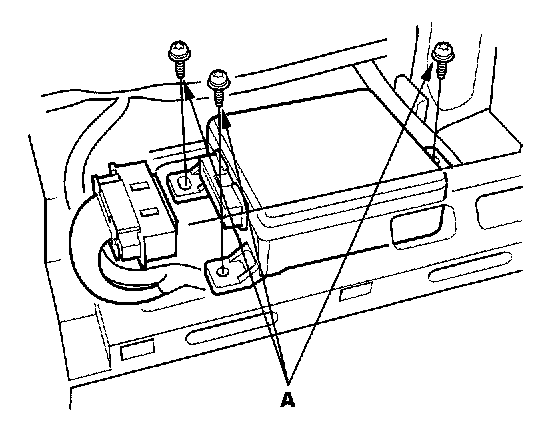 A