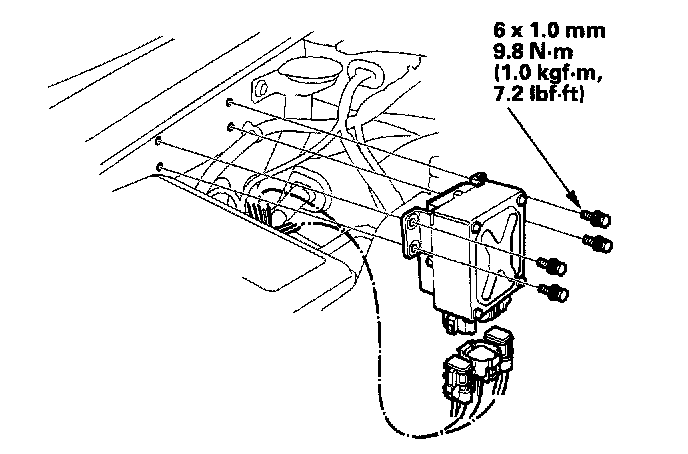 6 x 1.0 mm
9.8 N·m
(1.0 kgf·m,
7.2 lbf·ft)