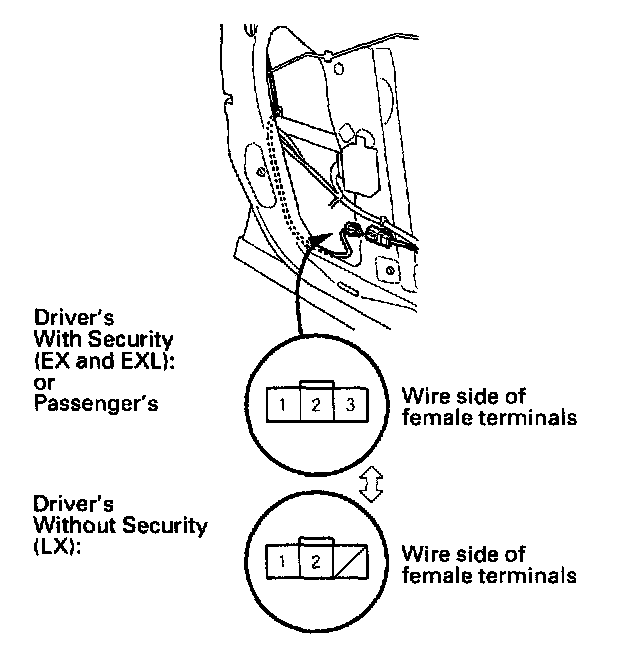 Driver's
With Security
(EX and EXL):
or
Passenger's

1 2 3

Wire side of
female terminals

Driver's
Without Security
(LX):

1 2

Wire side of
female terminals