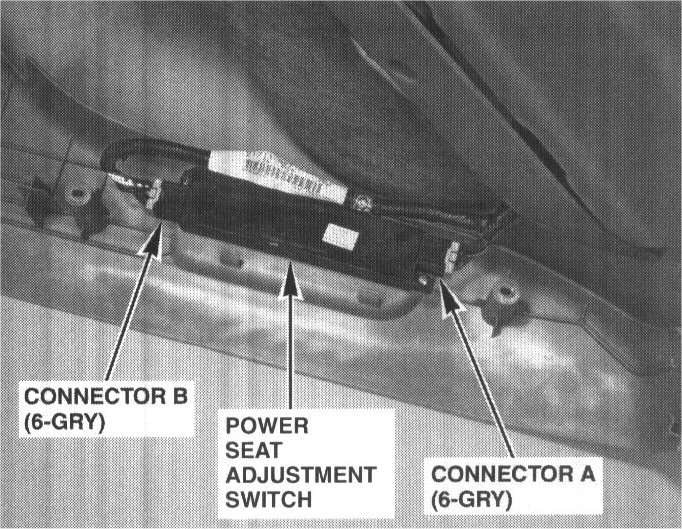 CONNECTOR B
(6-GRY)

POWER
SEAT
ADJUSTMENT
SWITCH

CONNECTOR A
(6-GRY)