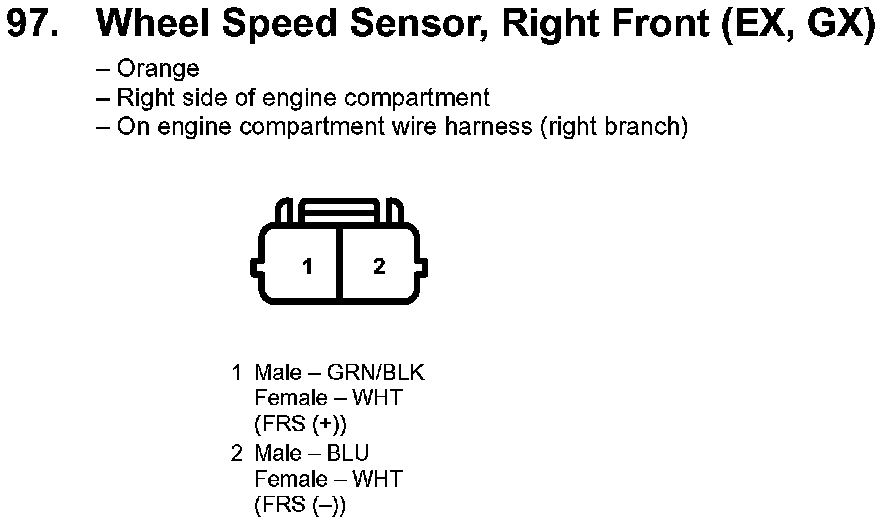 97. Wheel Speed Sensor, Right Front (EX, GX)

– Orange
– Right side of engine compartment
– On engine compartment wire harness (right branch)

1 2

1 Male – GRN/BLK
Female – WHT
(FRS (+))
2 Male – BLU
Female – WHT
(FRS (–))