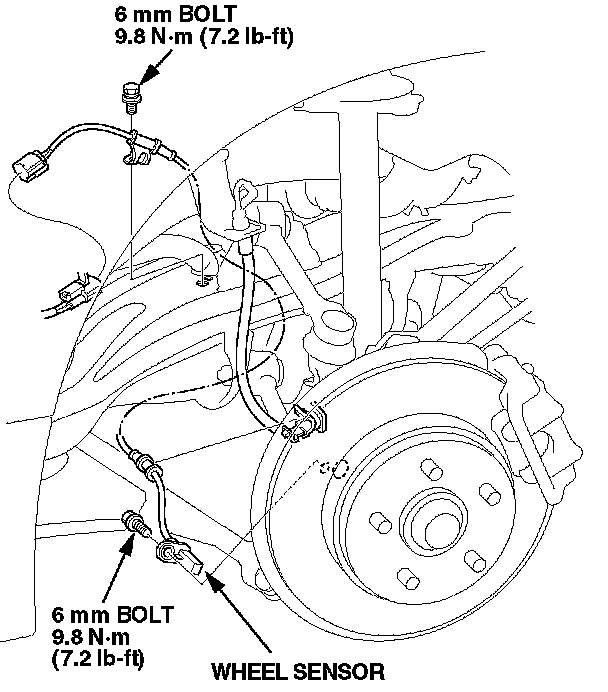 6 mm BOLT
9.8 N·m (7.2 lb-ft)

6 mm BOLT
9.8 N·m
(7.2 lb-ft)

WHEEL SENSOR