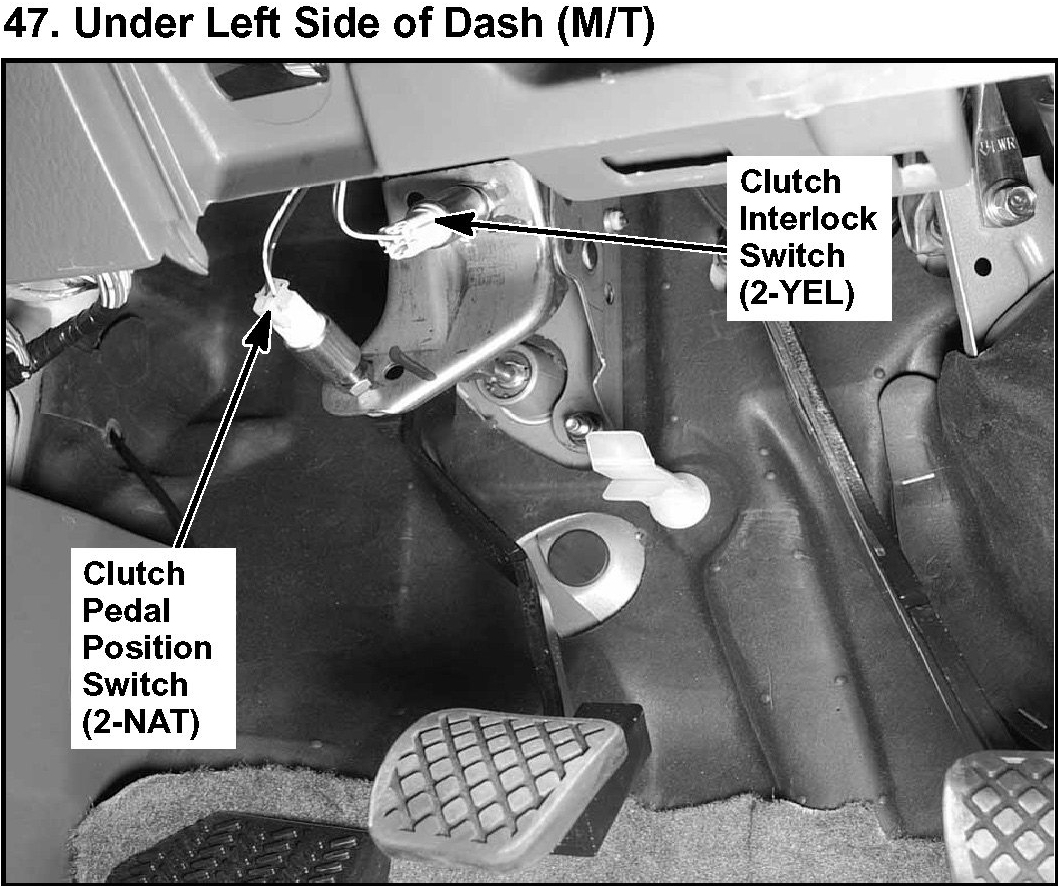 47. Under Left Side of Dash (M/T)

Clutch Interlock Switch (2-YEL)

Clutch Pedal Position Switch (2-NAT)