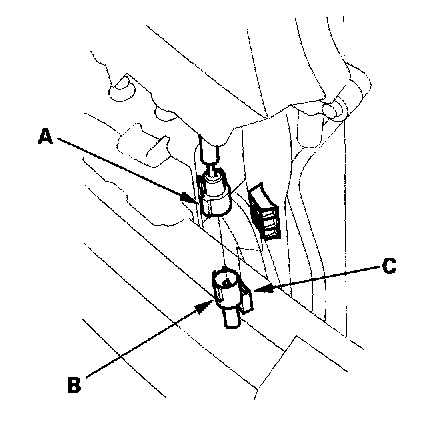 A
C
B