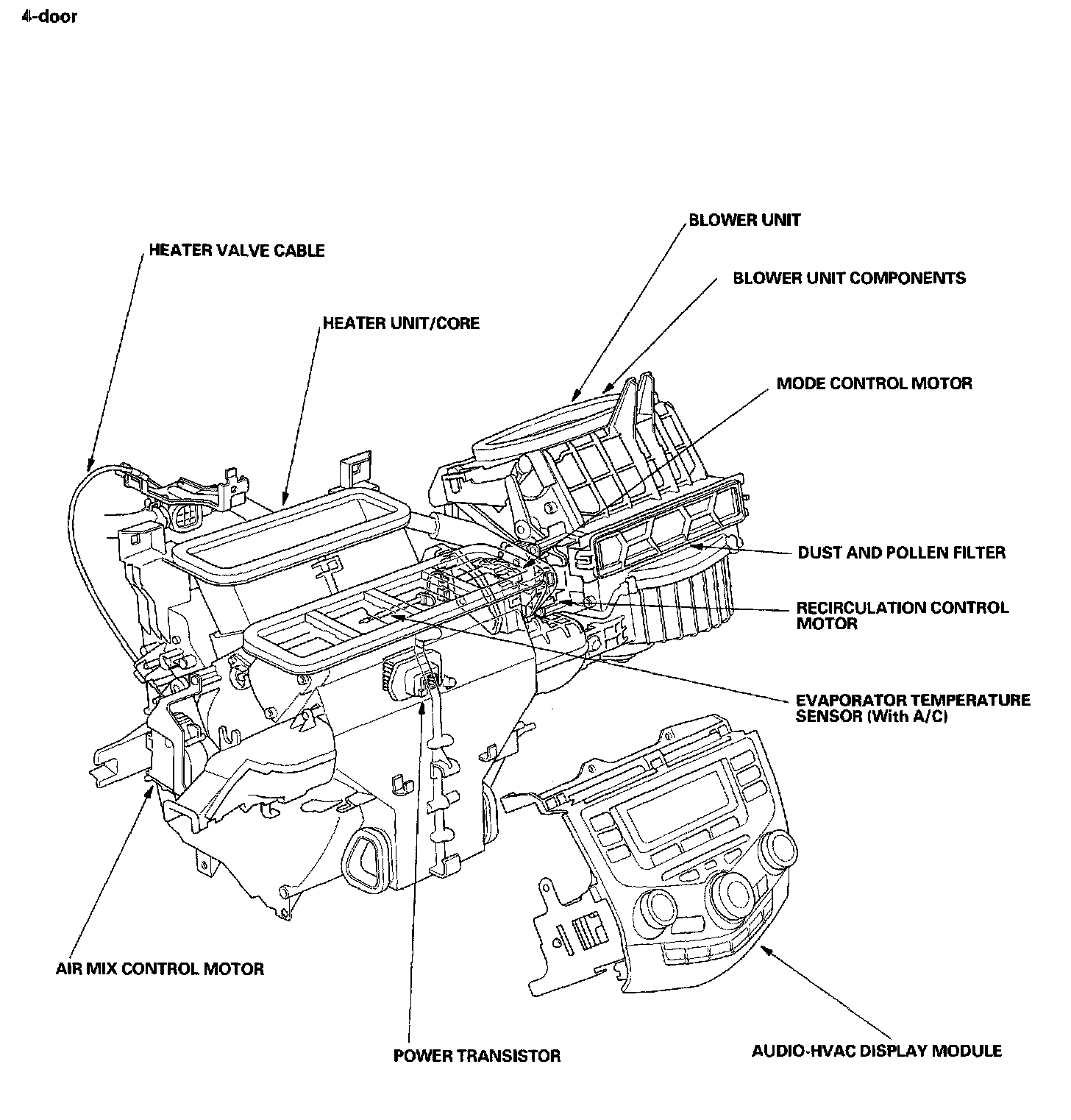 4-door

BLOWER UNIT

HEATER VALVE CABLE

BLOWER UNIT COMPONENTS

HEATER UNIT/CORE

MODE CONTROL MOTOR

DUST AND POLLEN FILTER

RECIRCULATION CONTROL MOTOR

EVAPORATOR TEMPERATURE SENSOR (With A/C)

AIR MIX CONTROL MOTOR

POWER TRANSISTOR

AUDIO-HVAC DISPLAY MODULE