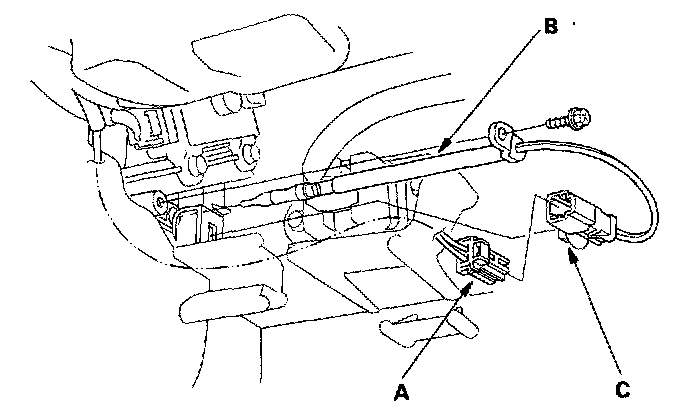 B

A

C